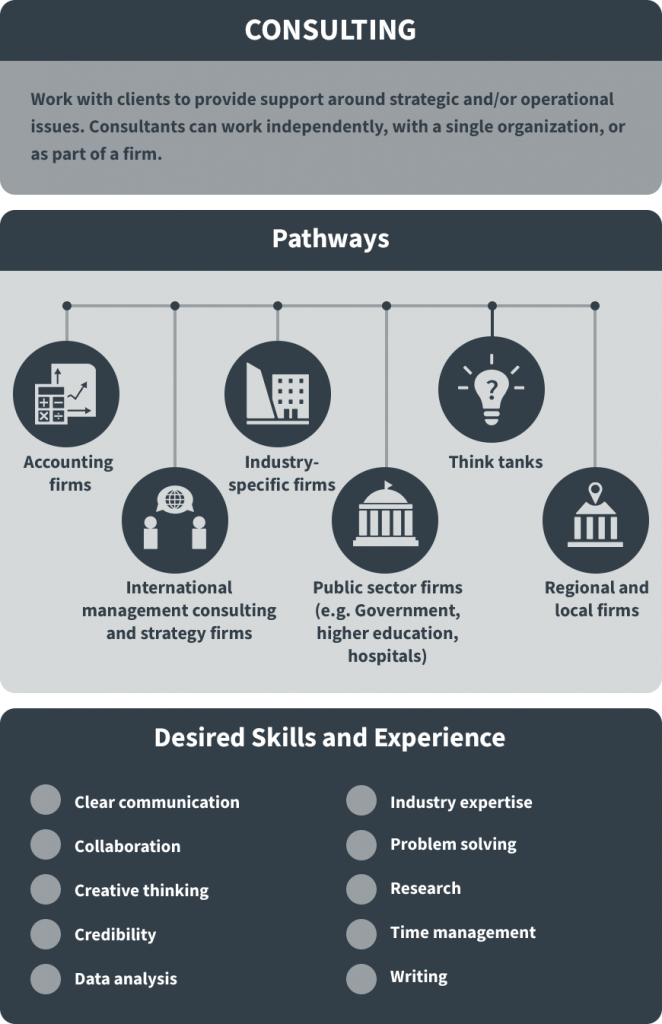 CONSULTING

Work with clients to provide support around strategic and/or operational issues. Consultants can work independently, with a single organization, or as part of a firm.

Pathways

Accounting firms

International management consulting and strategy firms

Industry-specific firms

Public sector firms (e.g. Government, higher education, hospitals)

Think tanks

Regional and local firms

Desired Skills and Experience

Clear communication

Collaboration

Creative thinking

Credibility

Data analysis

Industry expertise

Problem solving

Research

Time management

Writing