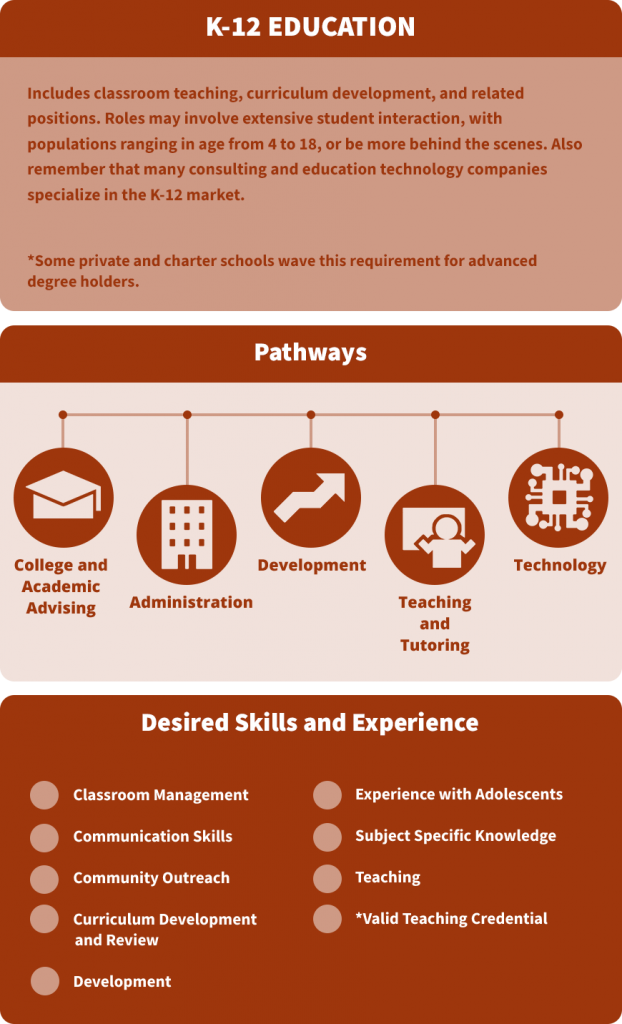 K-12 EDUCATION

Includes classroom teaching, curriculum development, and related positions. Roles may involve extensive student interaction, with populations ranging in age from 4 to 18, or be more behind the scenes. Also remember that many consulting and education technology companies specialize in the K-12 market.

*Some private and charter schools wave this requirement for advanced degree holders.

Pathways

College and Academic Advising

Administration

Development

Teaching and Tutoring

Technology

Desired Skills and Experience

Classroom Management

Communication Skills

Community Outreach

Curriculum Development and Review

Development

Experience with Adolescents

Subject Specific Knowledge

Teaching

*Valid Teaching Credential