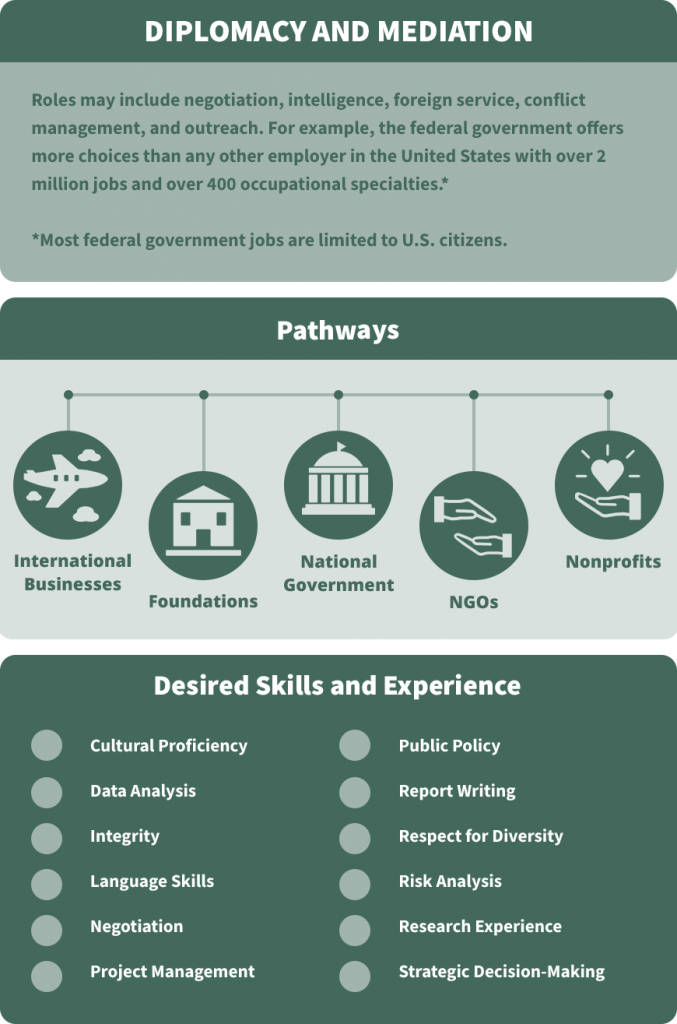 DIPLOMACY AND MEDIATION

Roles may include negotiation, intelligence, foreign service, conflict management, and outreach. For example, the federal government offers more choices than any other employer in the United States with over 2 million jobs and over 400 occupational specialties.*

*Most federal government jobs are limited to U.S. citizens.

Pathways

International Businesses

Foundations

National Government

NGOs

Nonprofits

Desired Skills and Experience

Cultural Proficiency

Data Analysis

Integrity

Language Skills

Negotiation

Project Management

Public Policy

Report Writing

Respect for Diversity

Risk Analysis

Research Experience

Strategic Decision-Making